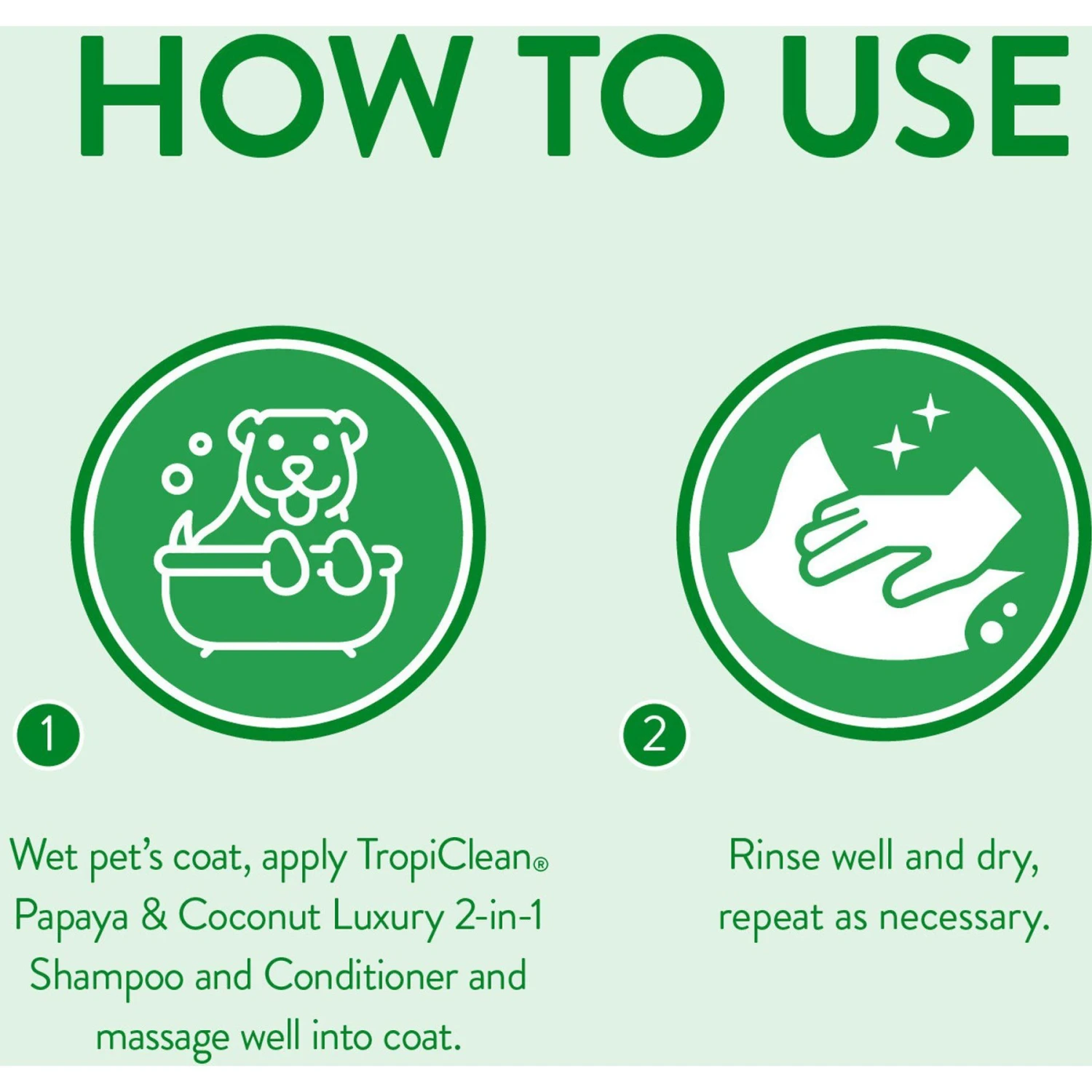 HOW TO USE

1

Wet pet's coat, apply TropiClean® Papaya & Coconut Luxury 2-in-1 Shampoo and Conditioner and massage well into coat.

2

Rinse well and dry, repeat as necessary.